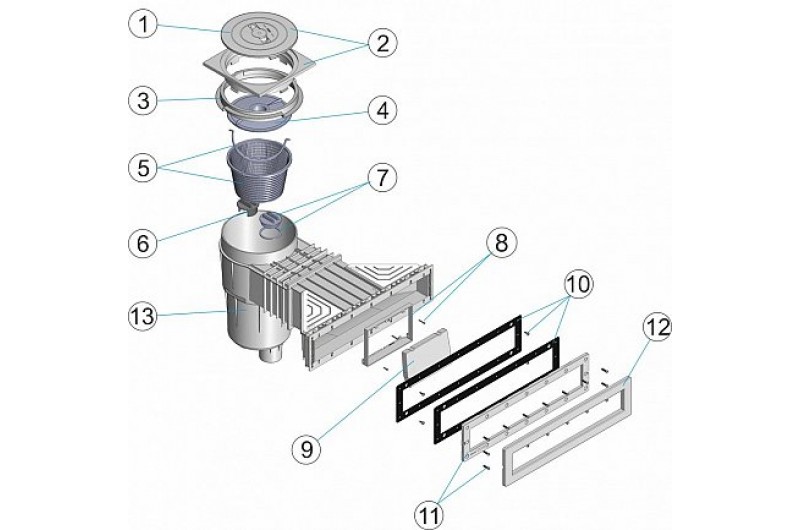 1
2
3
4
5
7
6
8
13
10
12
9
11