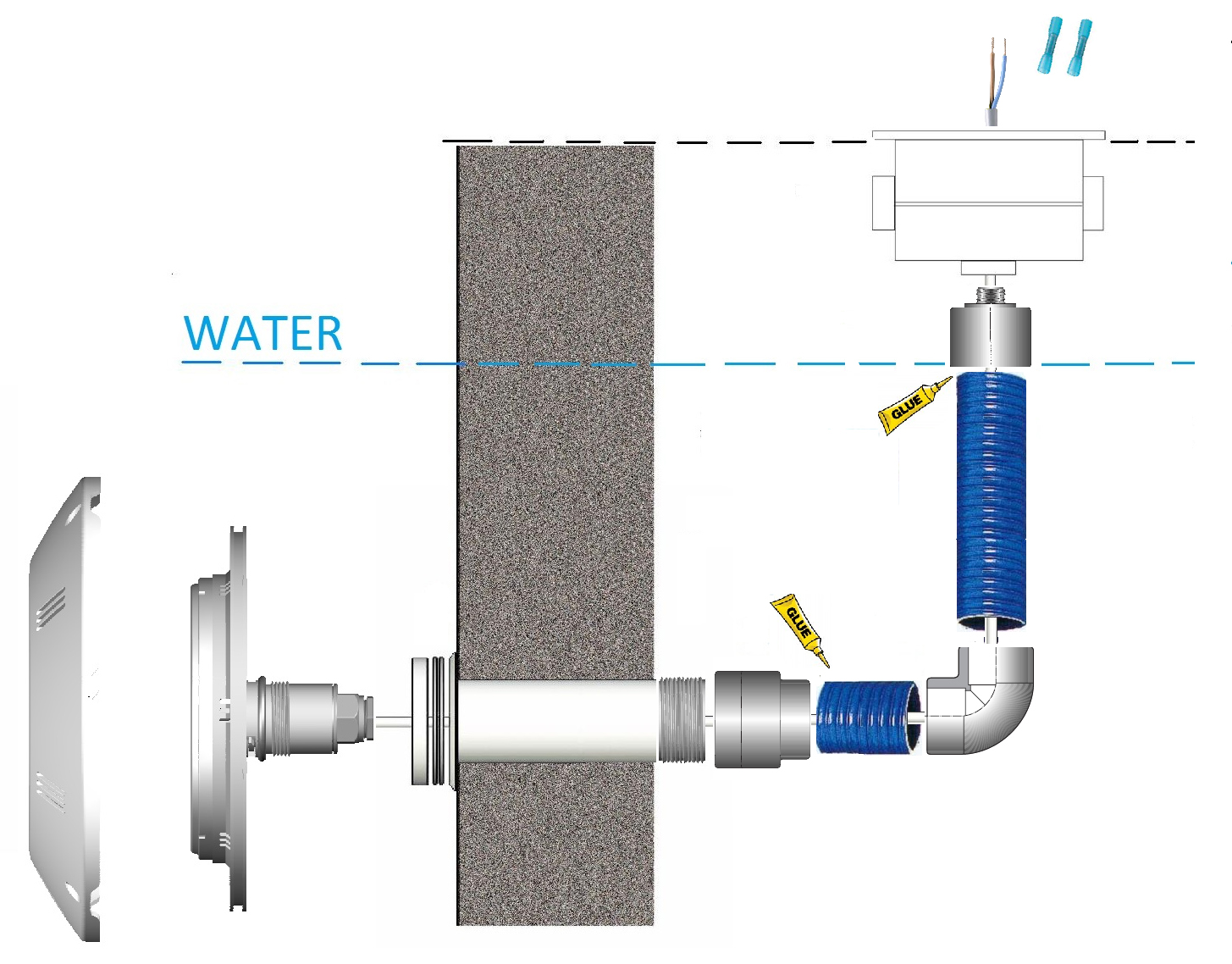 WATER

GLUE

GLUE